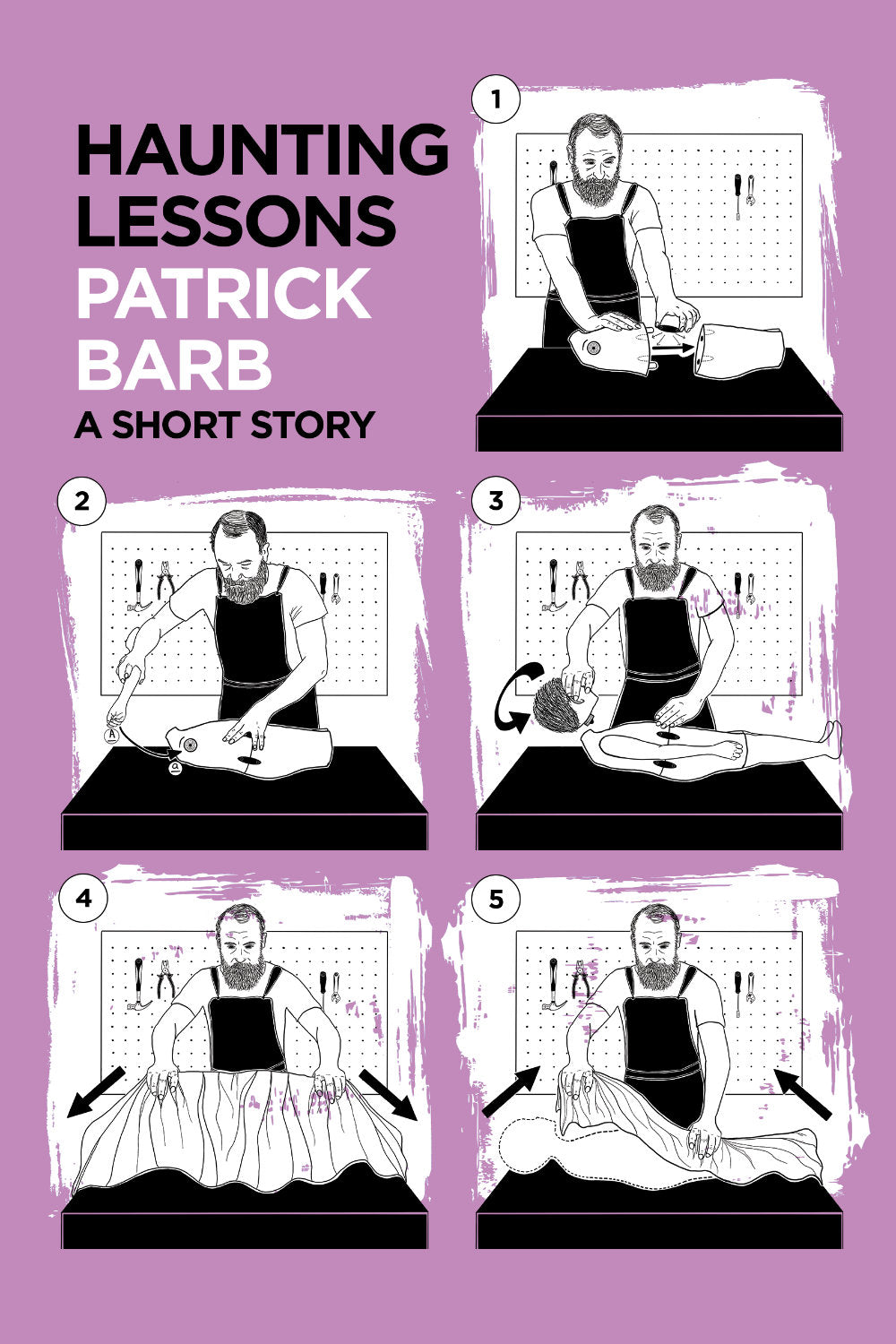 HAUNTING LESSONS
PATRICK BARB
A SHORT STORY

1

2

A

a

3

4

5