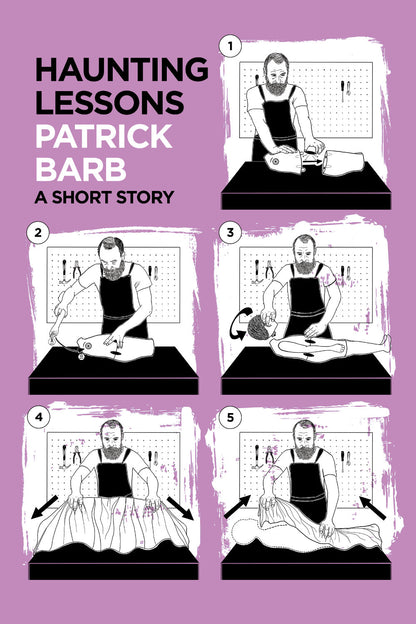 HAUNTING LESSONS
PATRICK BARB
A SHORT STORY

1

2

3

4

5